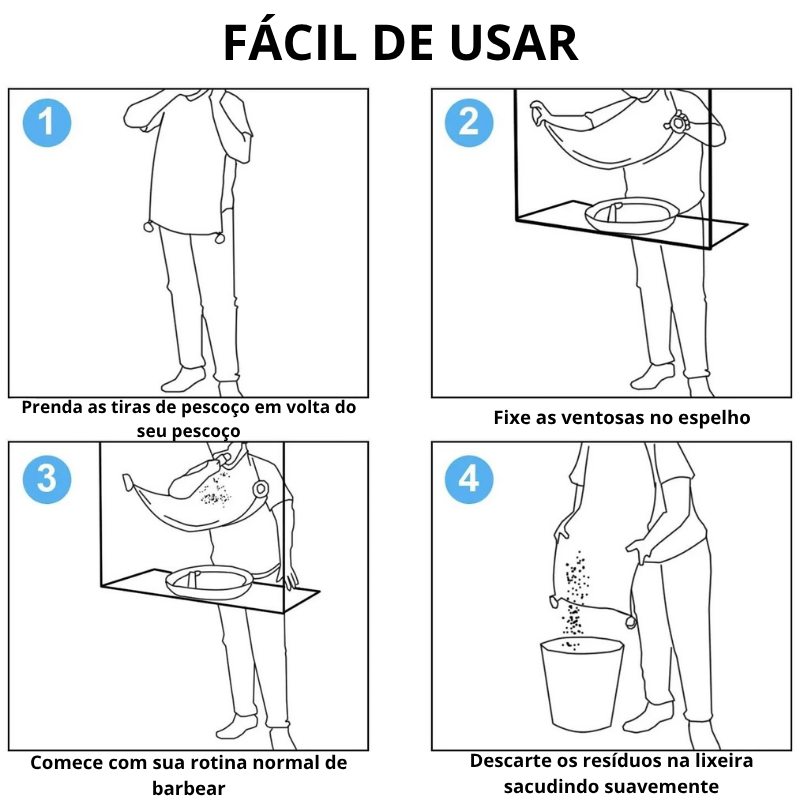 FÁCIL DE USAR

1

Prenda as tiras de pescoço em volta do seu pescoço

2

Fixe as ventosas no espelho

3

Comece com sua rotina normal de barbear

4

Descarte os resíduos na lixeira sacudindo suavemente