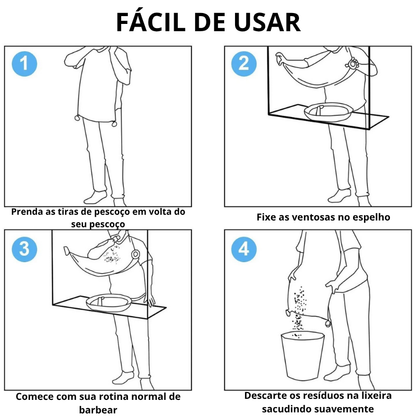 FÁCIL DE USAR

1

Prenda as tiras de pescoço em volta do seu pescoço

2

Fixe as ventosas no espelho

3

Comece com sua rotina normal de barbear

4

Descarte os resíduos na lixeira sacudindo suavemente